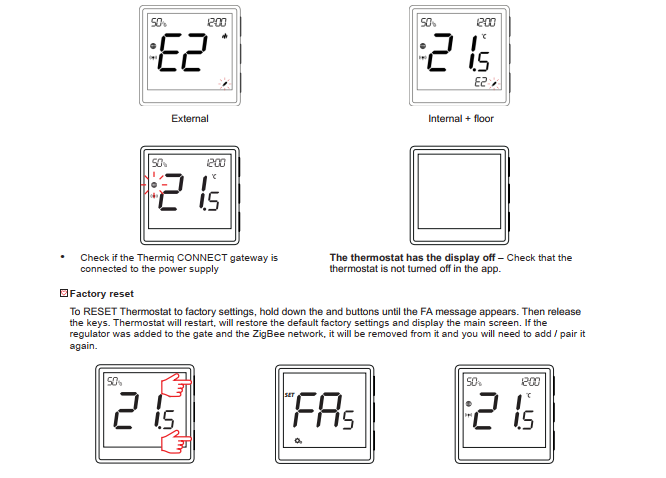 50% 12:00
E2

External

50% 12:00
21.5 °C
E2

Internal + floor

50% 12:00
21.5 °C

• Check if the Thermiq CONNECT gateway is connected to the power supply

**The thermostat has the display off –** Check that the thermostat is not turned off in the app.

**Factory reset**

To RESET Thermostat to factory settings, hold down the and buttons until the FA message appears. Then release the keys. Thermostat will restart, will restore the default factory settings and display the main screen. If the regulator was added to the gate and the ZigBee network, it will be removed from it and you will need to add / pair it again.

50%
21.5

SET
FA5

50% 12:00
21.5 °C