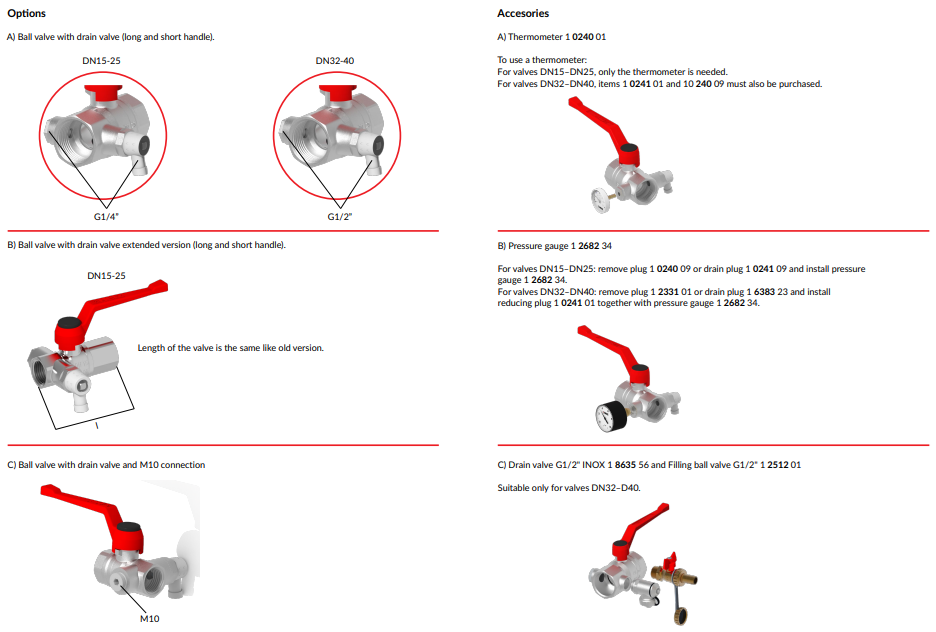 Options

A) Ball valve with drain valve (long and short handle).

DN15-25

G1/4"

DN32-40

G1/2"

B) Ball valve with drain valve extended version (long and short handle).

DN15-25

Length of the valve is the same like old version.

l

C) Ball valve with drain valve and M10 connection

M10

Accesories

A) Thermometer 1 0240 01

To use a thermometer:
For valves DN15–DN25, only the thermometer is needed.
For valves DN32–DN40, items 1 0241 01 and 10 240 09 must also be purchased.

B) Pressure gauge 1 2682 34

For valves DN15–DN25: remove plug 1 0240 09 or drain plug 1 0241 09 and install pressure gauge 1 2682 34.
For valves DN32–DN40: remove plug 1 2331 01 or drain plug 1 6383 23 and install reducing plug 1 0241 01 together with pressure gauge 1 2682 34.

C) Drain valve G1/2" INOX 1 8635 56 and Filling ball valve G1/2" 1 2512 01

Suitable only for valves DN32–D40.